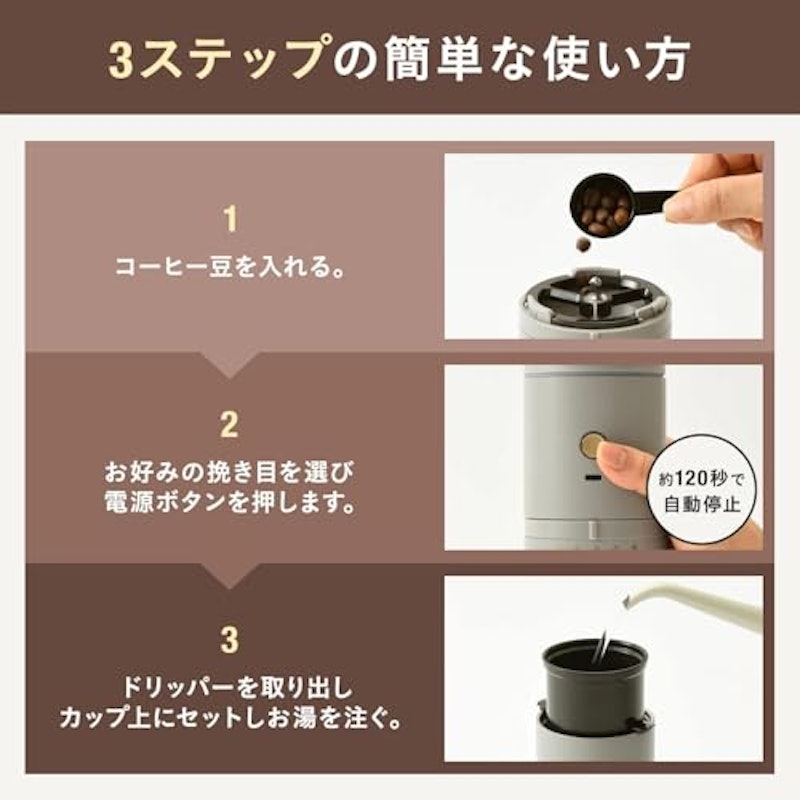 3ステップの簡単な使い方

1
コーヒー豆を入れる。

2
お好みの挽き目を選び
電源ボタンを押します。

約120秒で
自動停止

3
ドリッパーを取り出し
カップ上にセットしお湯を注ぐ。