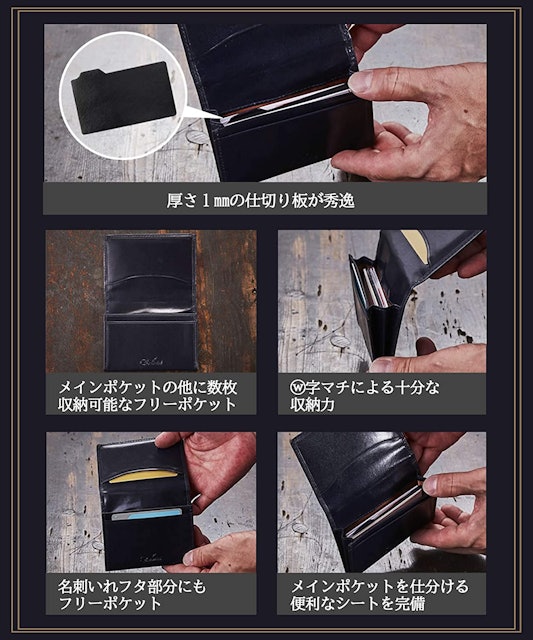 厚さ１㎜の仕切り板が秀逸

メインポケットの他に数枚収納可能なフリーポケット

Ⓦ字マチによる十分な収納力

名刺いれフタ部分にもフリーポケット

メインポケットを仕分ける便利なシートを完備