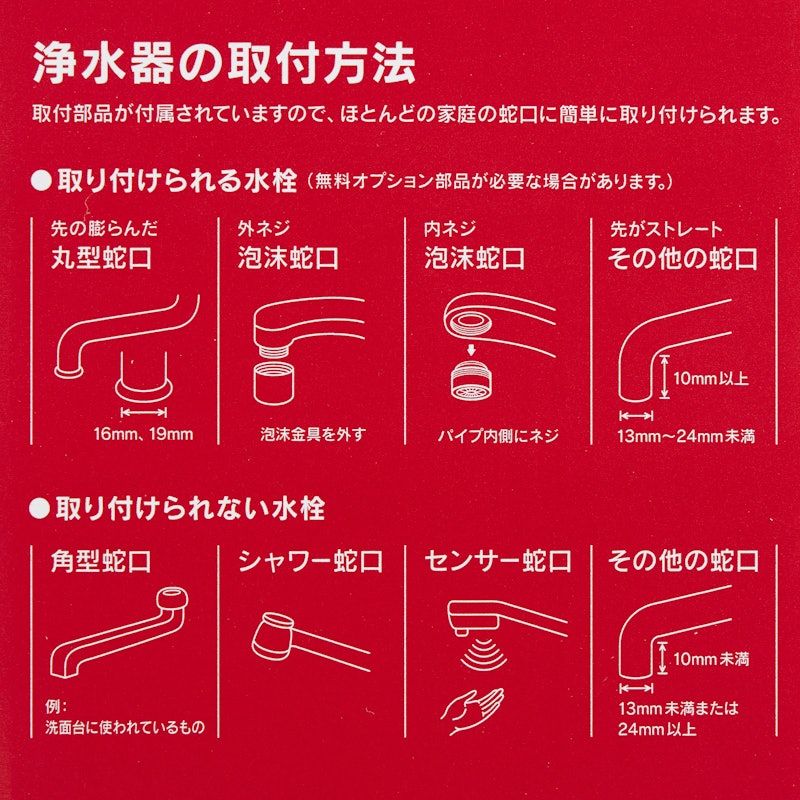 浄水器の取付方法

取付部品が付属されていますので、ほとんどの家庭の蛇口に簡単に取り付けられます。

●取り付けられる水栓（無料オプション部品が必要な場合があります。）

先の膨らんだ
丸型蛇口
16mm、19mm

外ネジ
泡沫蛇口
泡沫金具を外す

内ネジ
泡沫蛇口
パイプ内側にネジ

先がストレート
その他の蛇口
10mm以上
13mm～24mm未満

●取り付けられない水栓

角型蛇口
例：
洗面台に使われているもの

シャワー蛇口

センサー蛇口

その他の蛇口
10mm未満
13mm未満または
24mm以上