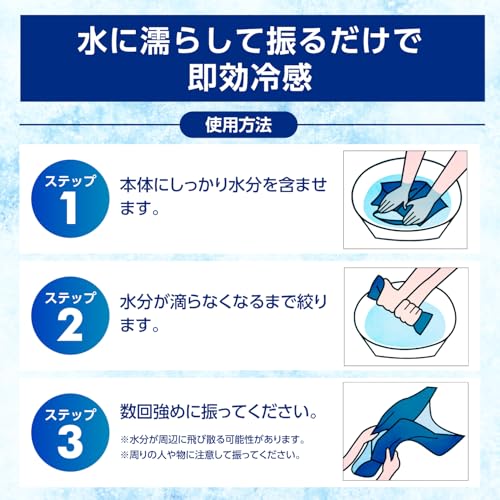 水に濡らして振るだけで
即効冷感

使用方法

ステップ
1
本体にしっかり水分を含ませます。

ステップ
2
水分が滴らなくなるまで絞ります。

ステップ
3
数回強めに振ってください。
※水分が周辺に飛び散る可能性があります。
※周りの人や物に注意して振ってください。