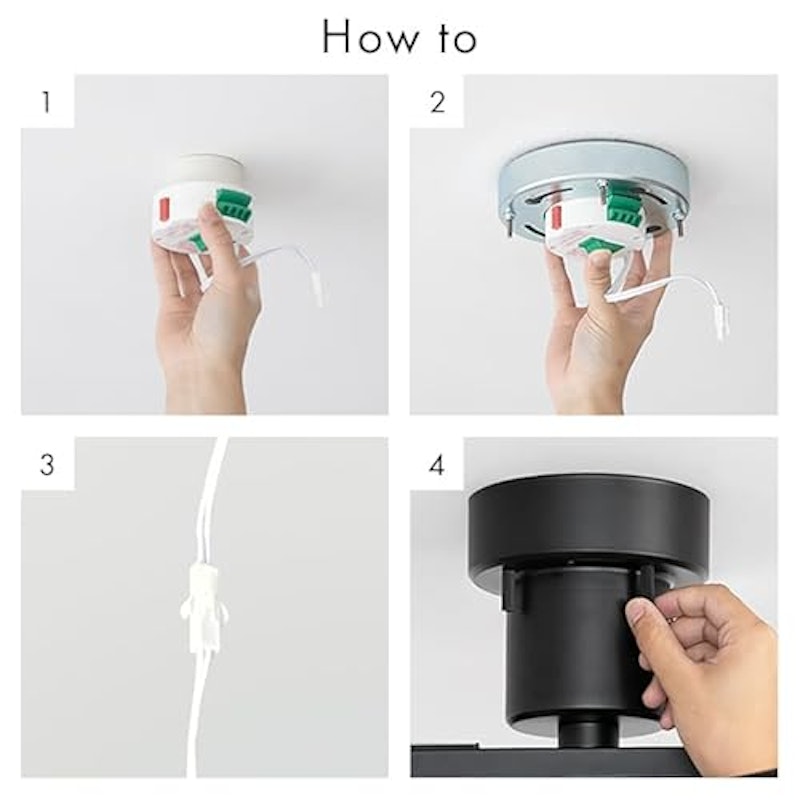 How to

1

2

3

4