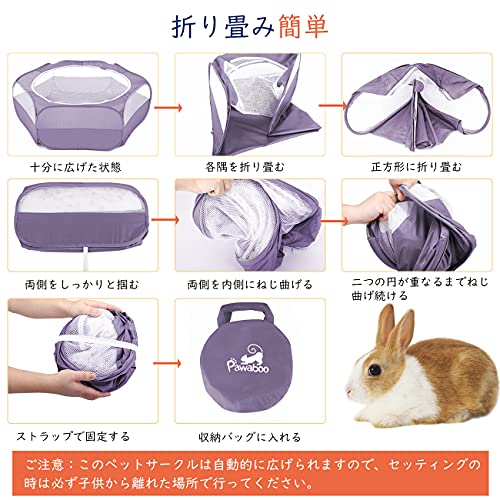 折り畳み簡単

十分に広げた状態

各隅を折り畳む

正方形に折り畳む

両側をしっかりと掴む

両側を内側にねじ曲げる

二つの円が重なるまでねじ曲げ続ける

ストラップで固定する

Pawaboo

収納バッグに入れる

ご注意：このペットサークルは自動的に広げられますので、セッティングの時は必ず子供から離れた場所で行ってください。