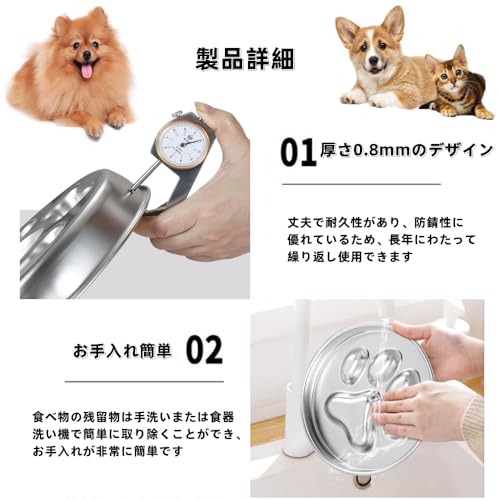 製品詳細

01 厚さ0.8mmのデザイン

丈夫で耐久性があり、防錆性に優れているため、長年にわたって繰り返し使用できます

お手入れ簡単 02

食べ物の残留物は手洗いまたは食器洗い機で簡単に取り除くことができ、お手入れが非常に簡単です