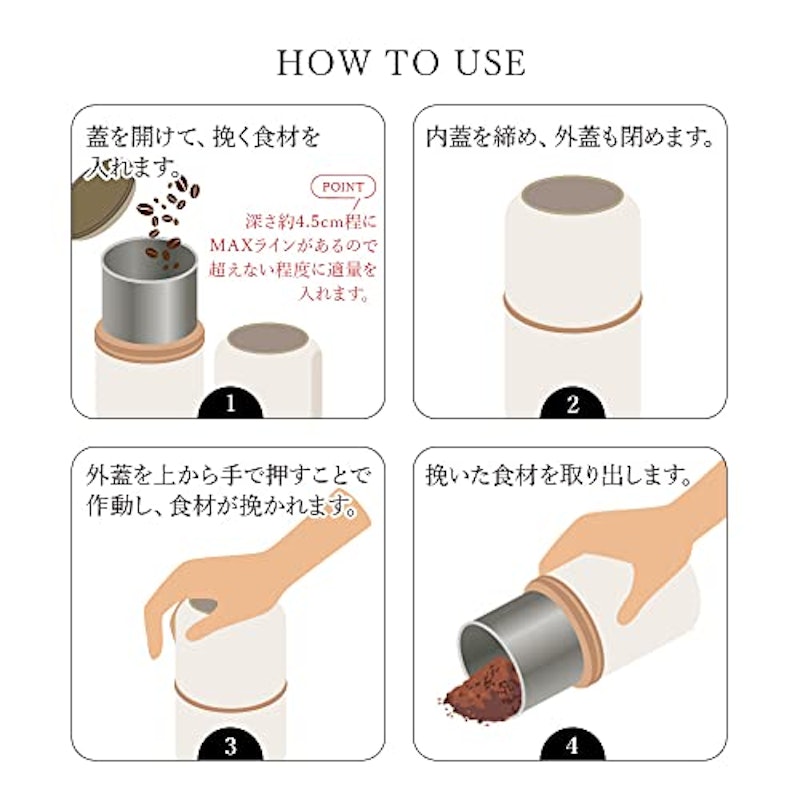 HOW TO USE

蓋を開けて、挽く食材を入れます。

POINT
深さ約4.5cm程にMAXラインがあるので超えない程度に適量を入れます。

1

内蓋を締め、外蓋も閉めます。

2

外蓋を上から手で押すことで作動し、食材が挽かれます。

3

挽いた食材を取り出します。

4