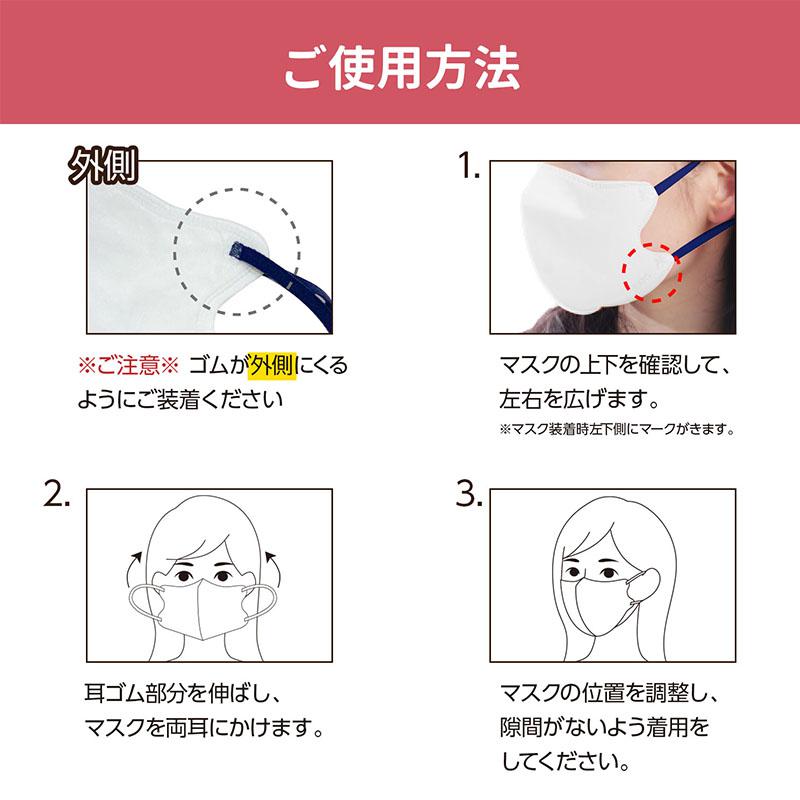 ご使用方法

外側

※ご注意※ ゴムが外側にくるようにご装着ください

1.

マスクの上下を確認して、左右を広げます。

※マスク装着時左下側にマークがきます。

2.

耳ゴム部分を伸ばし、マスクを両耳にかけます。

3.

マスクの位置を調整し、隙間がないよう着用をしてください。