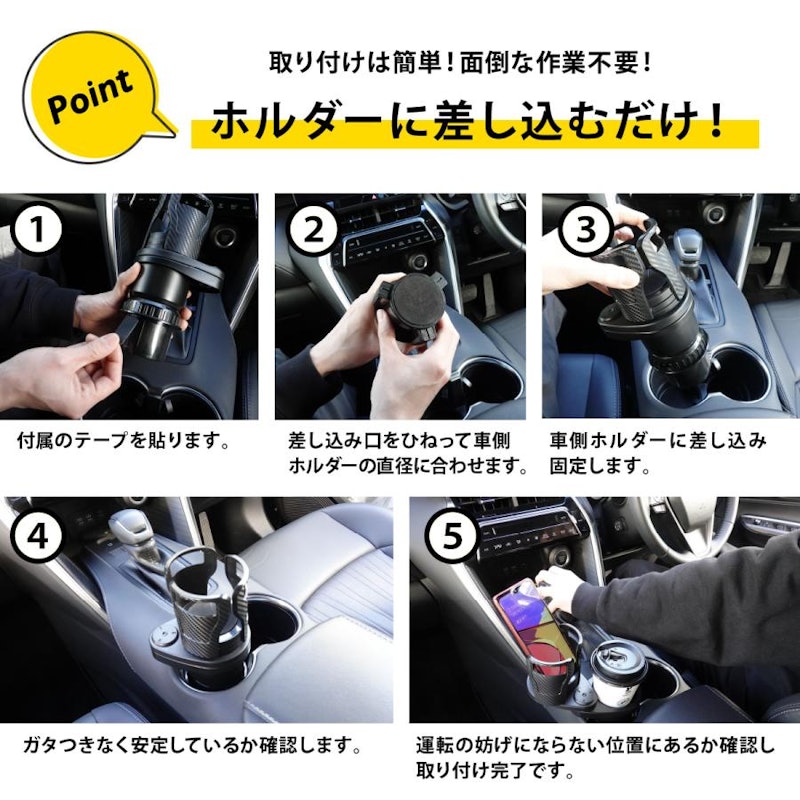 Point

取り付けは簡単！面倒な作業不要！

ホルダーに差し込むだけ！

1

付属のテープを貼ります。

2

差し込み口をひねって車側ホルダーの直径に合わせます。

3

車側ホルダーに差し込み固定します。

4

ガタつきなく安定しているか確認します。

5

運転の妨げにならない位置にあるか確認し取り付け完了です。