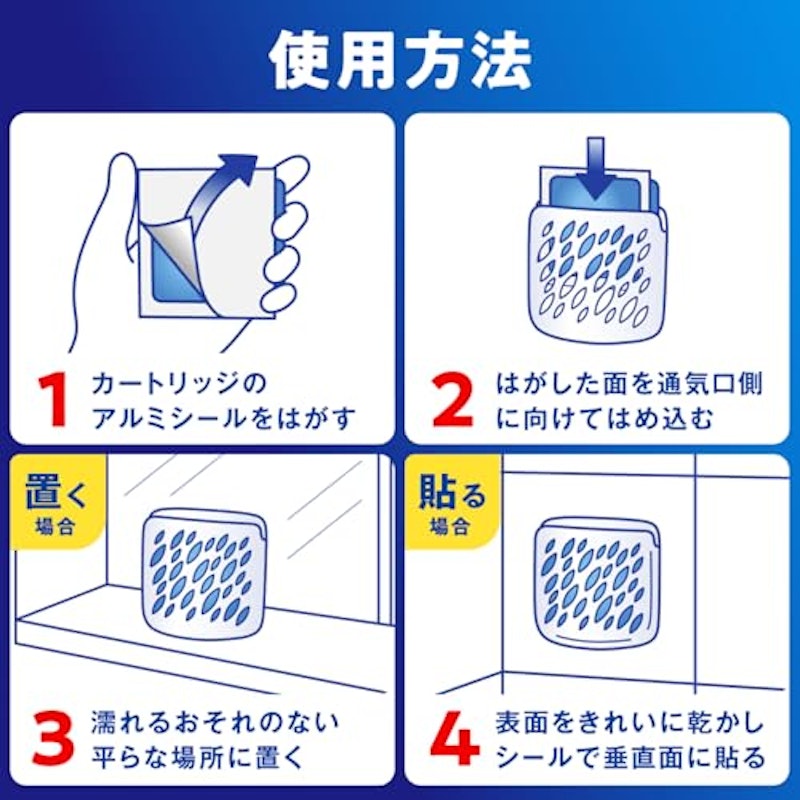 使用方法

1 カートリッジのアルミシールをはがす

2 はがした面を通気口側に向けてはめ込む

置く場合

3 濡れるおそれのない平らな場所に置く

貼る場合

4 表面をきれいに乾かしシールで垂直面に貼る