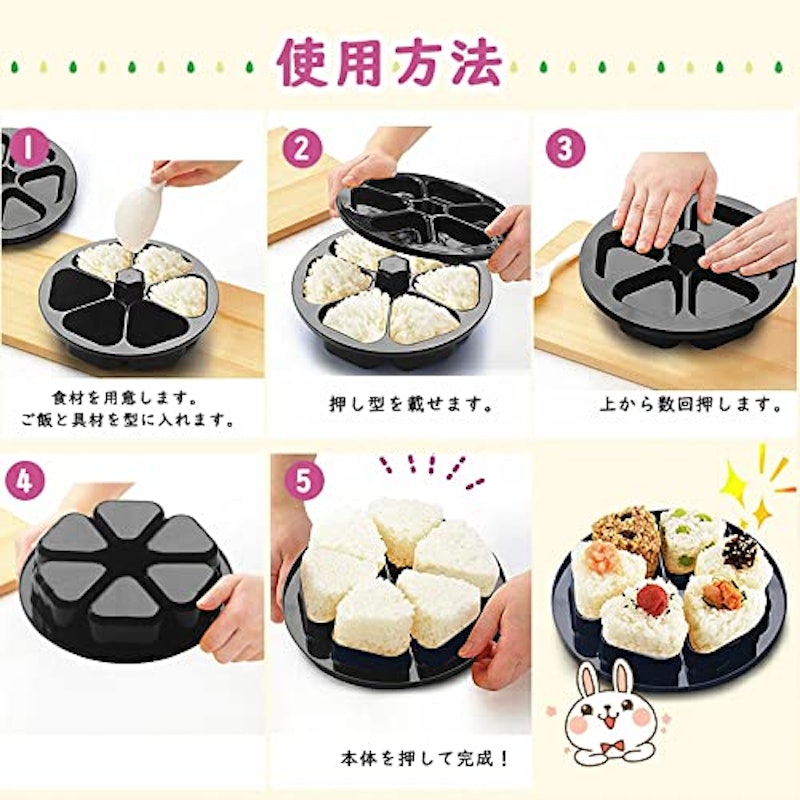 使用方法

1

食材を用意します。
ご飯と具材を型に入れます。

2

押し型を載せます。

3

上から数回押します。

4

5

本体を押して完成！