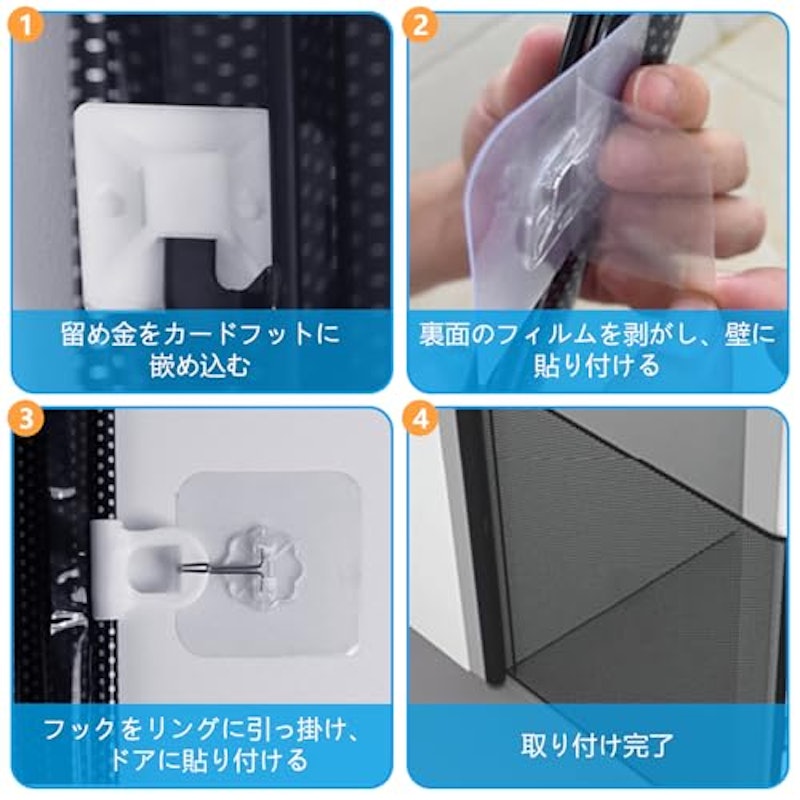 1
留め金をカードフットに嵌め込む

2
裏面のフィルムを剥がし、壁に貼り付ける

3
フックをリングに引っ掛け、ドアに貼り付ける

4
取り付け完了