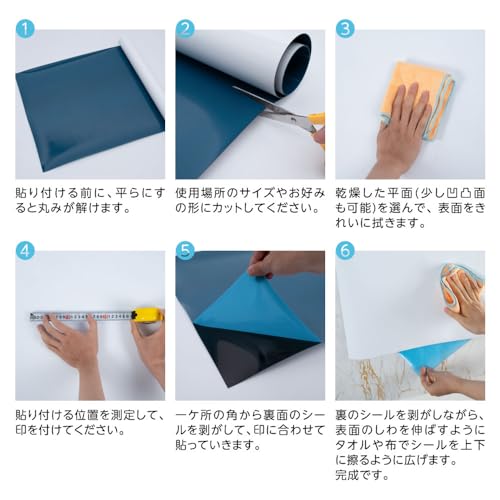 1

貼り付ける前に、平らにすると丸みが解けます。

2

使用場所のサイズやお好みの形にカットしてください。

3

乾燥した平面(少し凹凸面も可能)を選んで、表面をきれいに拭きます。

4

貼り付ける位置を測定して、印を付けてください。

5

一ケ所の角から裏面のシールを剥がして、印に合わせて貼っていきます。

6

裏のシールを剥がしながら、表面のしわを伸ばすようにタオルや布でシールを上下に擦るように広げます。
完成です。