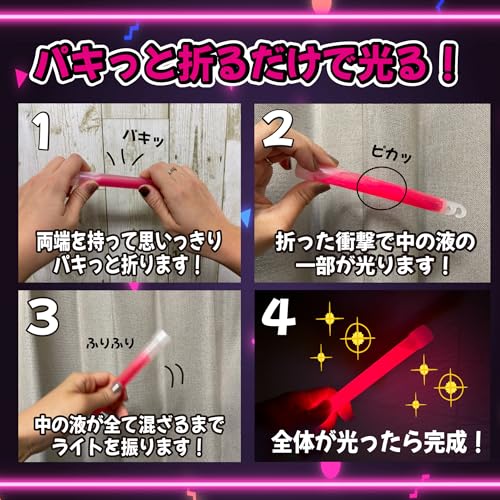 パキっと折るだけで光る！

1
バキッ
両端を持って思いっきりパキっと折ります！

2
ピカッ
折った衝撃で中の液の一部が光ります！

3
ふりふり
中の液が全て混ざるまでライトを振ります！

4
全体が光ったら完成！