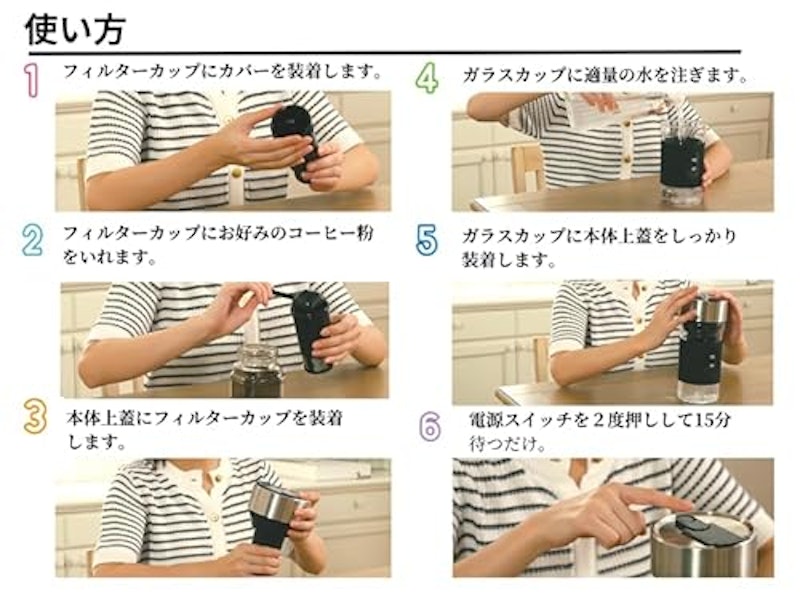 使い方

1 フィルターカップにカバーを装着します。

2 フィルターカップにお好みのコーヒー粉をいれます。

3 本体上蓋にフィルターカップを装着します。

4 ガラスカップに適量の水を注ぎます。

5 ガラスカップに本体上蓋をしっかり装着します。

6 電源スイッチを２度押しして15分待つだけ。