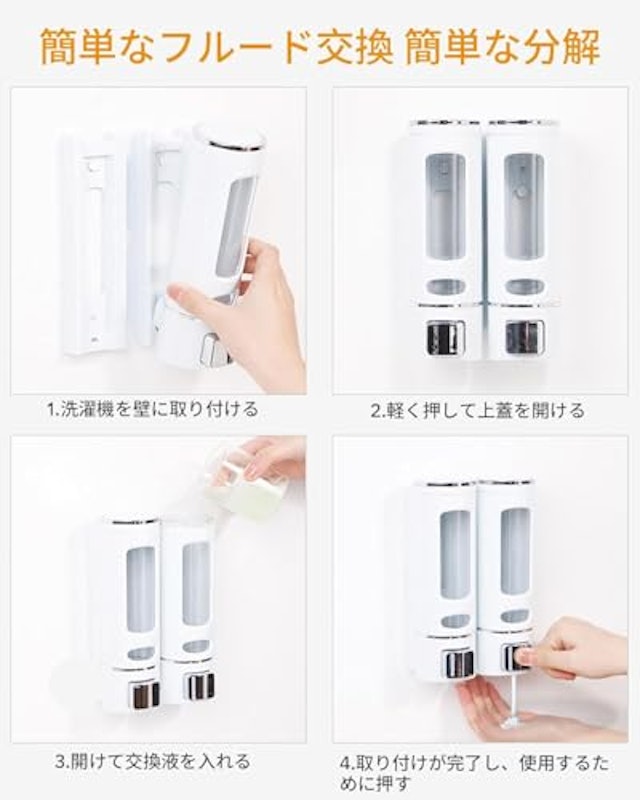 簡単なフルード交換 簡単な分解

1.洗濯機を壁に取り付ける

2.軽く押して上蓋を開ける

3.開けて交換液を入れる

4.取り付けが完了し、使用するために押す