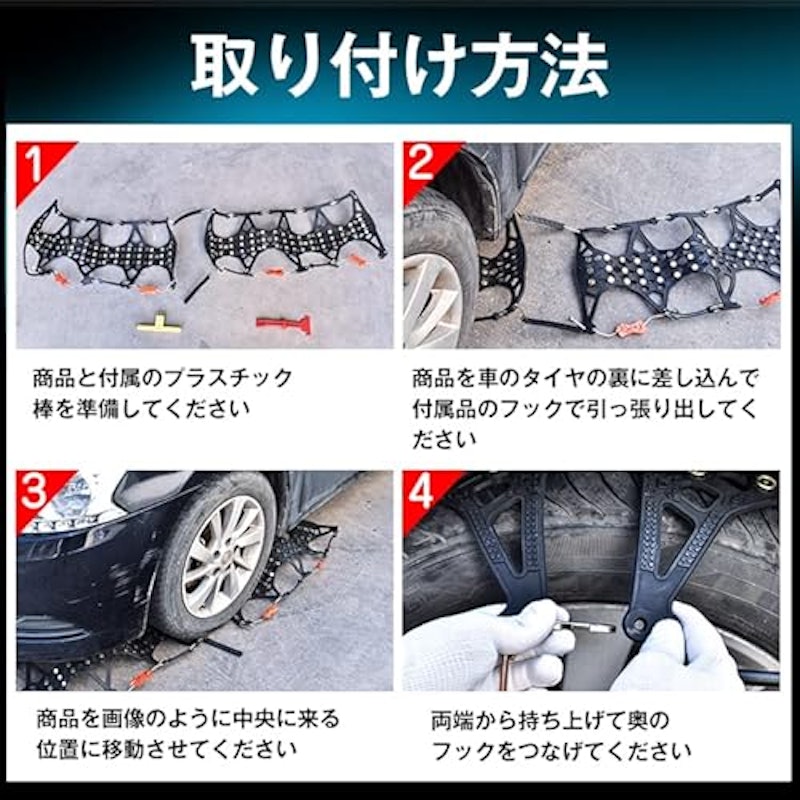 取り付け方法

1

商品と付属のプラスチック棒を準備してください

2

商品を車のタイヤの裏に差し込んで付属品のフックで引っ張り出してください

3

商品を画像のように中央に来る位置に移動させてください

4

両端から持ち上げて奥のフックをつなげてください