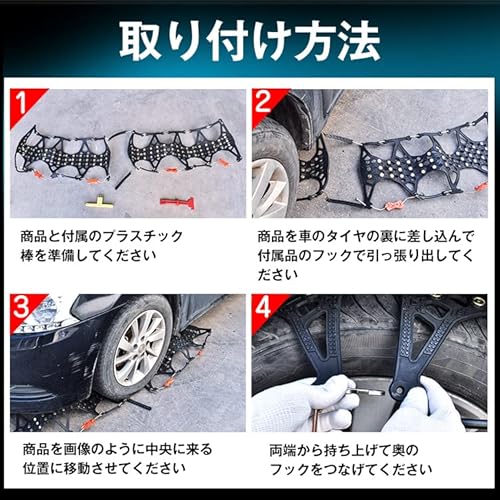 取り付け方法

1

商品と付属のプラスチック棒を準備してください

2

商品を車のタイヤの裏に差し込んで付属品のフックで引っ張り出してください

3

商品を画像のように中央に来る位置に移動させてください

4

両端から持ち上げて奥のフックをつなげてください