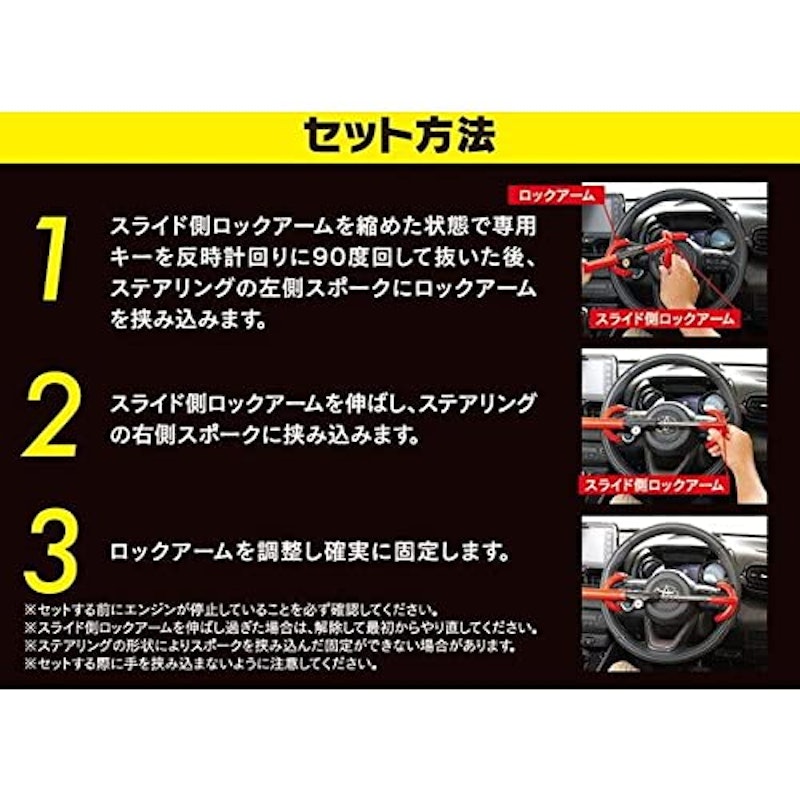 セット方法

1 スライド側ロックアームを縮めた状態で専用キーを反時計回りに90度回して抜いた後、ステアリングの左側スポークにロックアームを挟み込みます。

ロックアーム

スライド側ロックアーム

2 スライド側ロックアームを伸ばし、ステアリングの右側スポークに挟み込みます。

スライド側ロックアーム

3 ロックアームを調整し確実に固定します。

※セットする前にエンジンが停止していることを必ず確認してください。
※スライド側ロックアームを伸ばし過ぎた場合は、解除して最初からやり直してください。
※ステアリングの形状によりスポークを挟み込んだ固定ができない場合があります。
※セットする際に手を挟み込まないように注意してください。