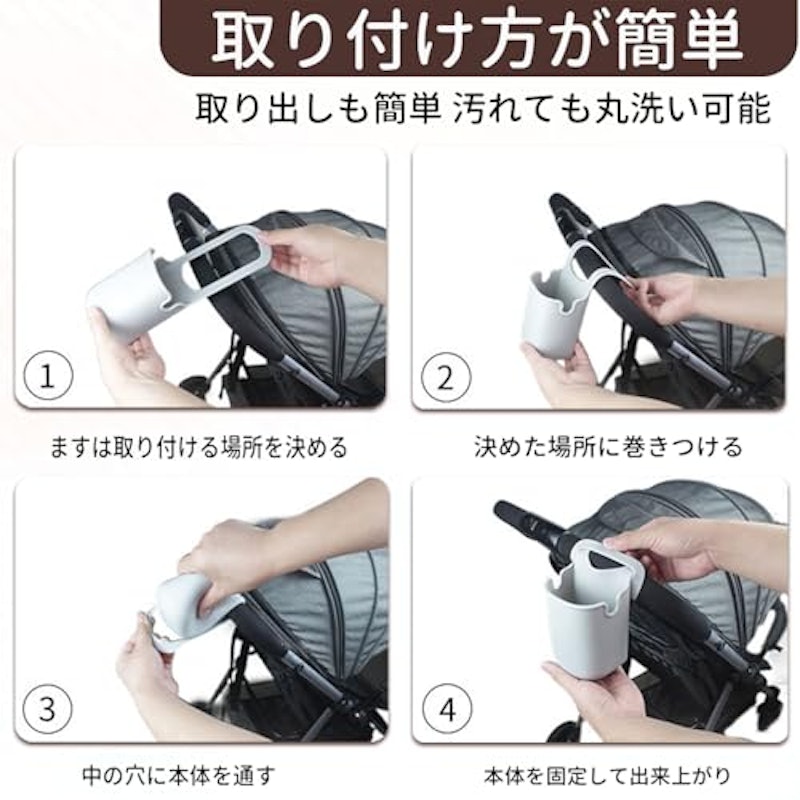 取り付け方が簡単

取り出しも簡単 汚れても丸洗い可能

1

ますは取り付ける場所を決める

2

決めた場所に巻きつける

3

中の穴に本体を通す

4

本体を固定して出来上がり