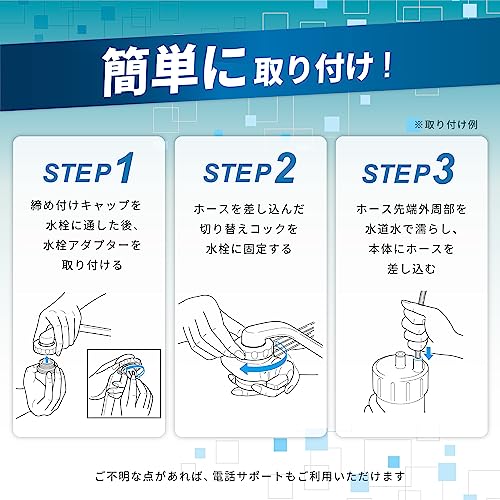 簡単に取り付け！

※取り付け例

STEP1
締め付けキャップを水栓に通した後、水栓アダプターを取り付ける

STEP2
ホースを差し込んだ切り替えコックを水栓に固定する

STEP3
ホース先端外周部を水道水で濡らし、本体にホースを差し込む

ご不明な点があれば、電話サポートもご利用いただけます