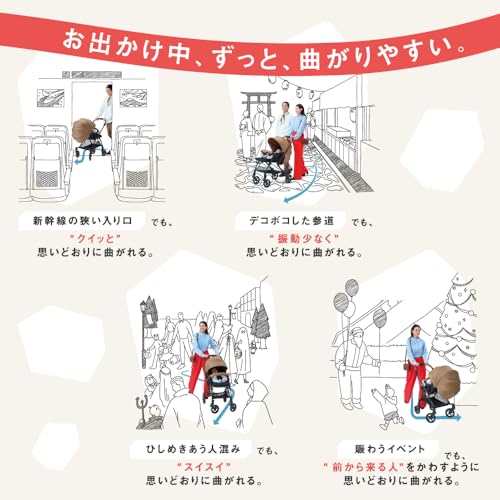 お出かけ中、ずっと、曲がりやすい。

新幹線の狭い入り口 でも、
"クイッと"
思いどおりに曲がれる。

デコボコした参道 でも、
"振動少なく"
思いどおりに曲がれる。

ひしめきあう人混み でも、
"スイスイ"
思いどおりに曲がれる。

賑わうイベント でも、
"前から来る人"をかわすように
思いどおりに曲がれる。