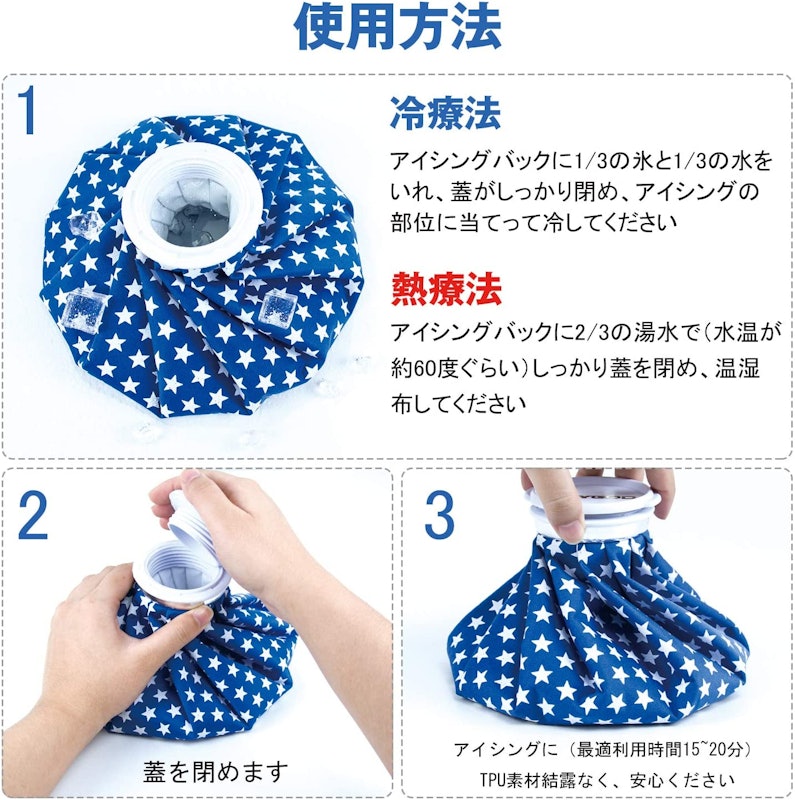 使用方法

1

冷療法

アイシングバックに1/3の氷と1/3の水をいれ、蓋がしっかり閉め、アイシングの部位に当てって冷してください

熱療法

アイシングバックに2/3の湯水で(水温が約60度ぐらい)しっかり蓋を閉め、温湿布してください

2

蓋を閉めます

3

アイシングに(最適利用時間15~20分)

TPU素材結露なく、安心ください