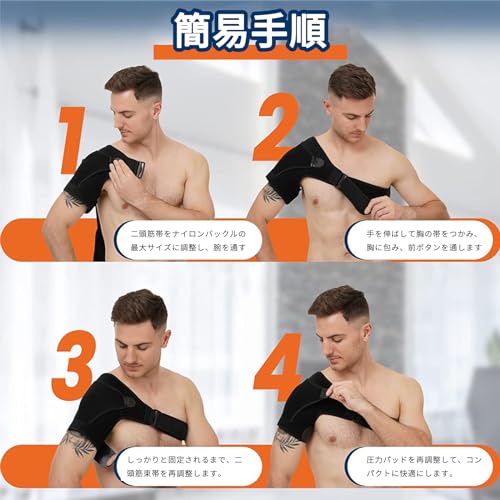 簡易手順

1

二頭筋帯をナイロンバックルの最大サイズに調整し、腕を通す

2

手を伸ばして胸の帯をつかみ、胸に包み、前ボタンを通します

3

しっかりと固定されるまで、二頭筋束帯を再調整します。

4

圧力パッドを再調整して、コンパクトに快適にします。