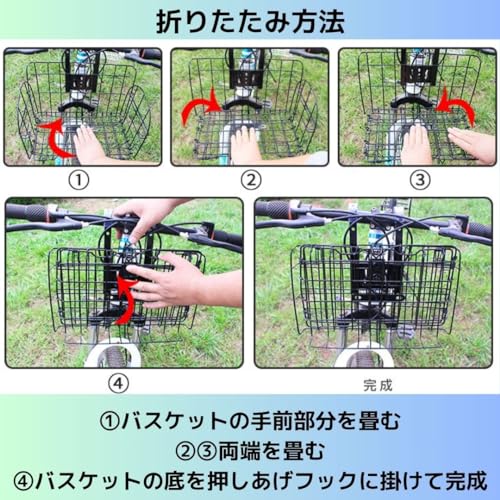 折りたたみ方法

①

②

③

④

完成

①バスケットの手前部分を畳む
②③両端を畳む
④バスケットの底を押しあげフックに掛けて完成