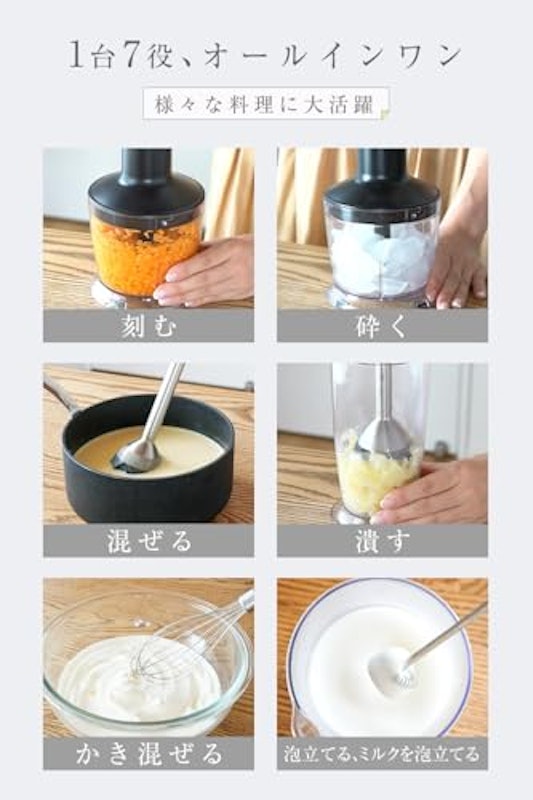 1台7役、オールインワン

様々な料理に大活躍

刻む

砕く

混ぜる

潰す

かき混ぜる

泡立てる、ミルクを泡立てる