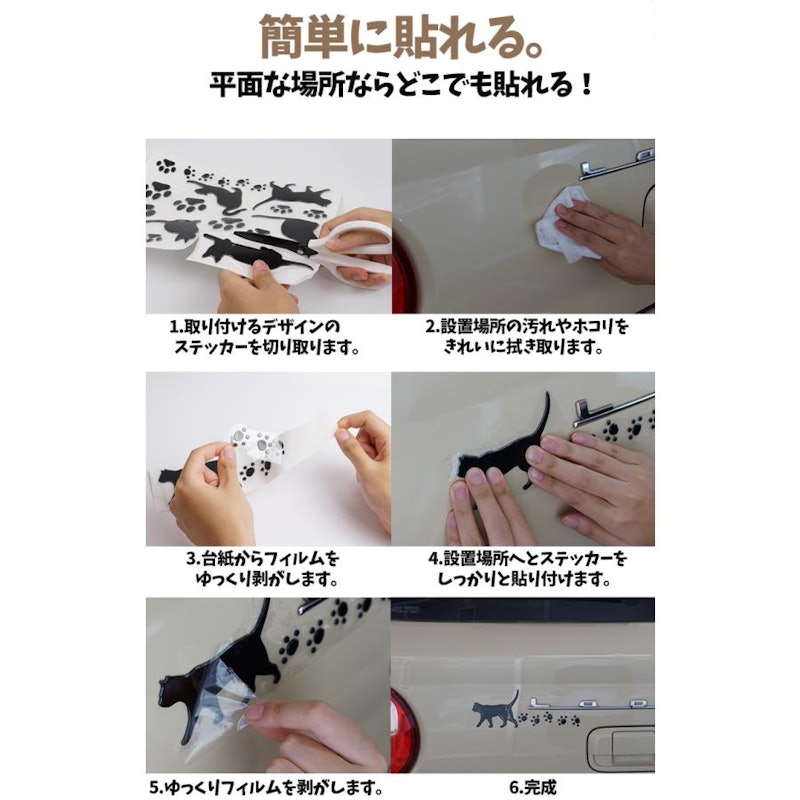 簡単に貼れる。

平面な場所ならどこでも貼れる！

1.取り付けるデザインのステッカーを切り取ります。

2.設置場所の汚れやホコリをきれいに拭き取ります。

3.台紙からフィルムをゆっくり剥がします。

4.設置場所へとステッカーをしっかりと貼り付けます。

5.ゆっくりフィルムを剥がします。

6.完成