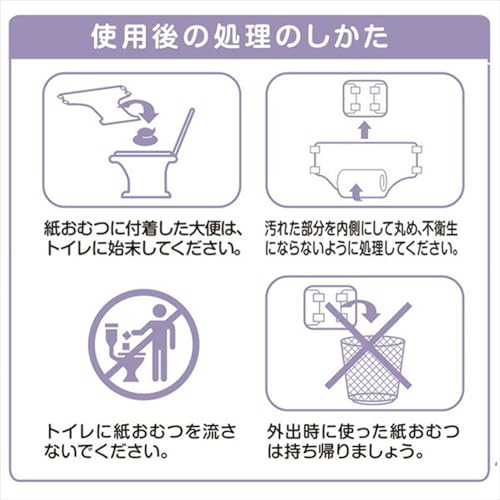 使用後の処理のしかた

紙おむつに付着した大便は、トイレに始末してください。

汚れた部分を内側にして丸め、不衛生にならないように処理してください。

トイレに紙おむつを流さないでください。

外出時に使った紙おむつは持ち帰りましょう。