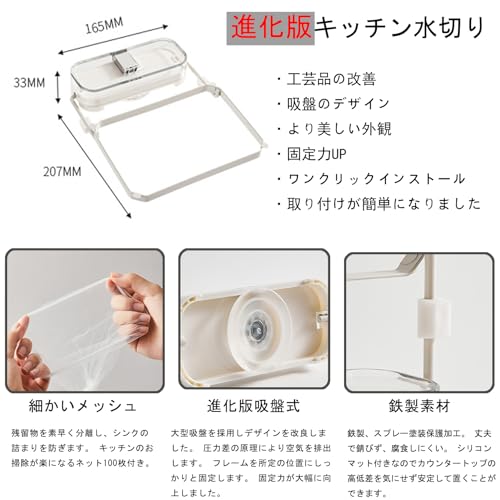 165MM

33MM

207MM

進化版キッチン水切り

・工芸品の改善
・吸盤のデザイン
・より美しい外観
・固定力UP
・ワンクリックインストール
・取り付けが簡単になりました

細かいメッシュ

残留物を素早く分離し、シンクの詰まりを防ぎます。 キッチンのお掃除が楽になるネット100枚付き。

進化版吸盤式

大型吸盤を採用しデザインを改良しました。 圧力差の原理により空気を排出します。 フレームを所定の位置にしっかりと固定します。 固定力が大幅に向上しました。

鉄製素材

鉄製、スプレー塗装保護加工。 丈夫で錆びず、腐食しにくい。 シリコンマット付きなのでカウンタートップの高低差を気にせず安定して置くことができます。