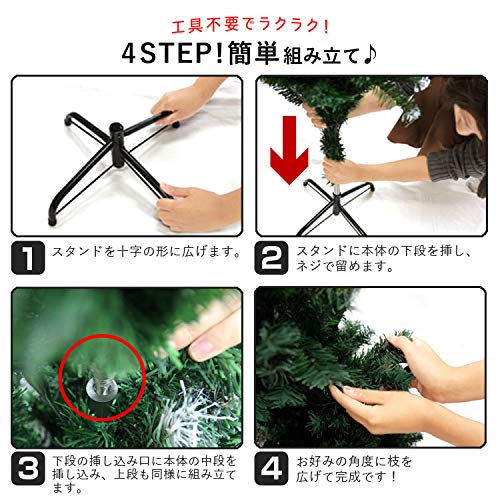 工具不要でラクラク!

4STEP!簡単組み立て♪

1 スタンドを十字の形に広げます。

2 スタンドに本体の下段を挿し、ネジで留めます。

3 下段の挿し込み口に本体の中段を挿し込み、上段も同様に組み立てます。

4 お好みの角度に枝を広げて完成です!