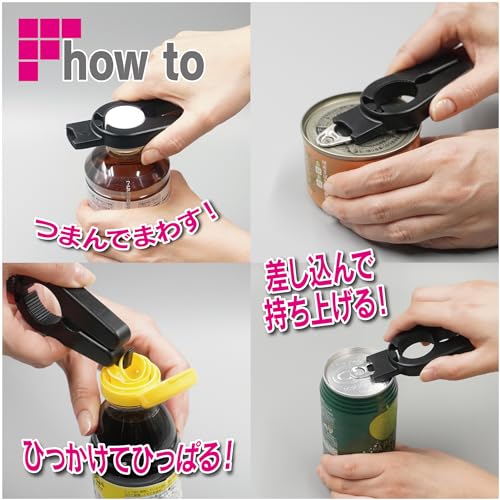 how to

つまんでまわす!

差し込んで
持ち上げる!

ひっかけてひっぱる!