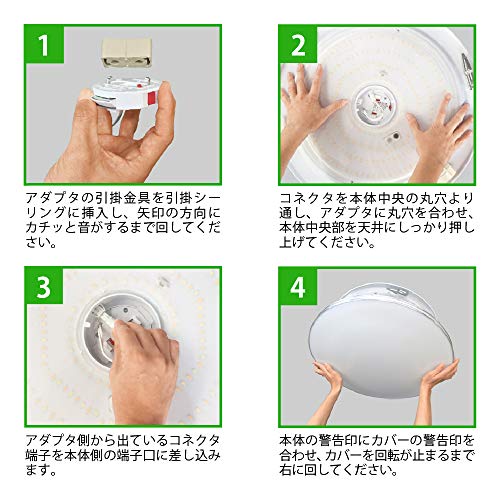 1

アダプタの引掛金具を引掛シーリングに挿入し、矢印の方向にカチッと音がするまで回してください。

2

コネクタを本体中央の丸穴より通し、アダプタに丸穴を合わせ、本体中央部を天井にしっかり押し上げてください。

3

アダプタ側から出ているコネクタ端子を本体側の端子口に差し込みます。

4

本体の警告印にカバーの警告印を合わせ、カバーを回転が止まるまで右に回してください。