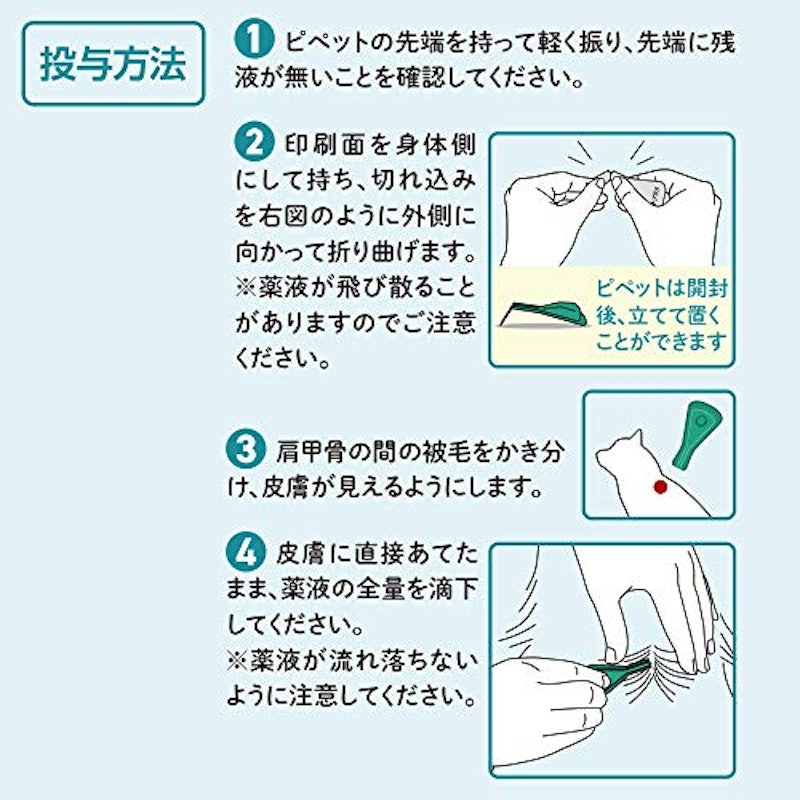 投与方法

1 ピペットの先端を持って軽く振り、先端に残液が無いことを確認してください。

2 印刷面を身体側にして持ち、切れ込みを右図のように外側に向かって折り曲げます。
※薬液が飛び散ることがありますのでご注意ください。

ピペットは開封後、立てて置くことができます

3 肩甲骨の間の被毛をかき分け、皮膚が見えるようにします。

4 皮膚に直接あてたまま、薬液の全量を滴下してください。
※薬液が流れ落ちないように注意してください。