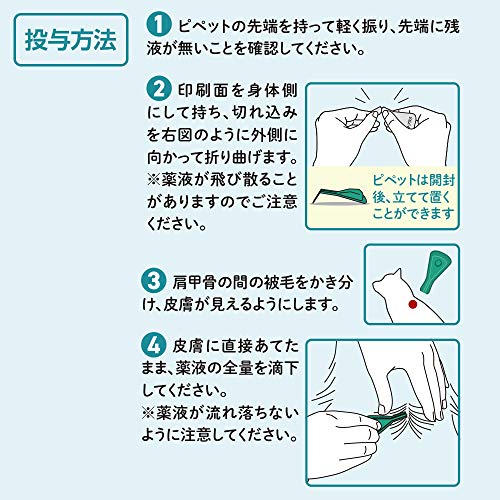 投与方法

1 ピペットの先端を持って軽く振り、先端に残液が無いことを確認してください。

2 印刷面を身体側にして持ち、切れ込みを右図のように外側に向かって折り曲げます。
※薬液が飛び散ることがありますのでご注意ください。

ピペットは開封後、立てて置くことができます

3 肩甲骨の間の被毛をかき分け、皮膚が見えるようにします。

4 皮膚に直接あてたまま、薬液の全量を滴下してください。
※薬液が流れ落ちないように注意してください。