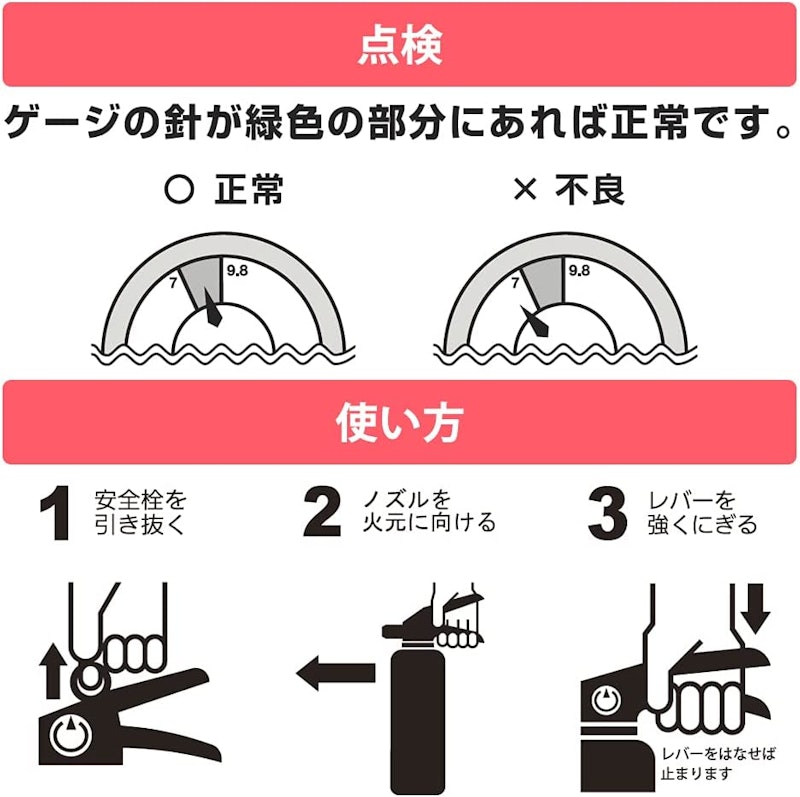 点検

ゲージの針が緑色の部分にあれば正常です。

○ 正常

7
9.8

× 不良

7
9.8

使い方

1 安全栓を引き抜く

2 ノズルを火元に向ける

3 レバーを強くにぎる

レバーをはなせば止まります