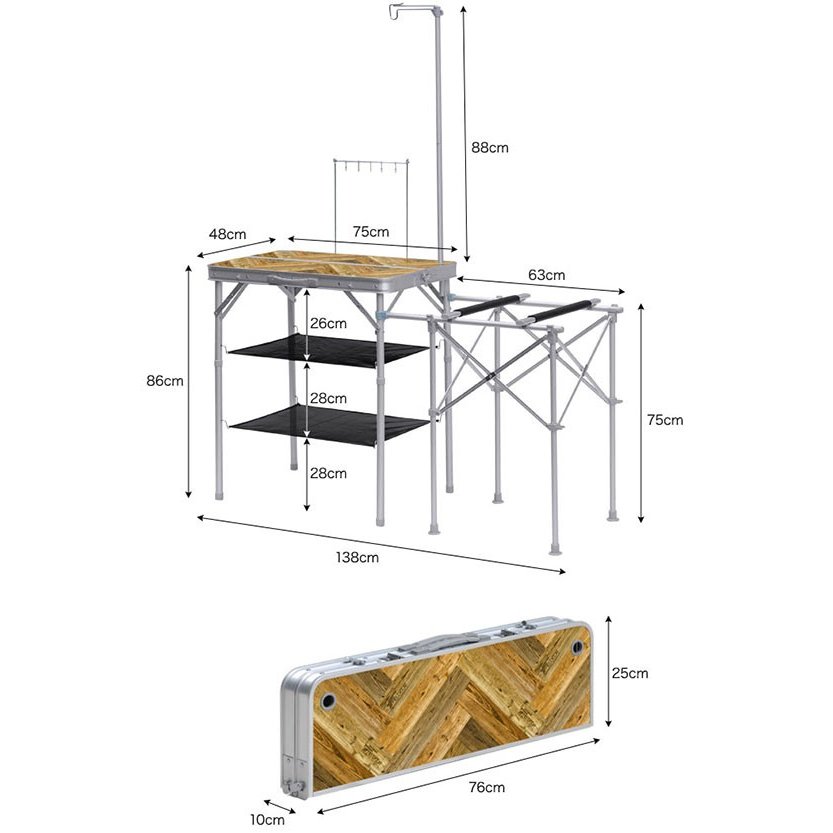 88cm
48cm
75cm
63cm
26cm
86cm
28cm
75cm
28cm
138cm
25cm
76cm
10cm