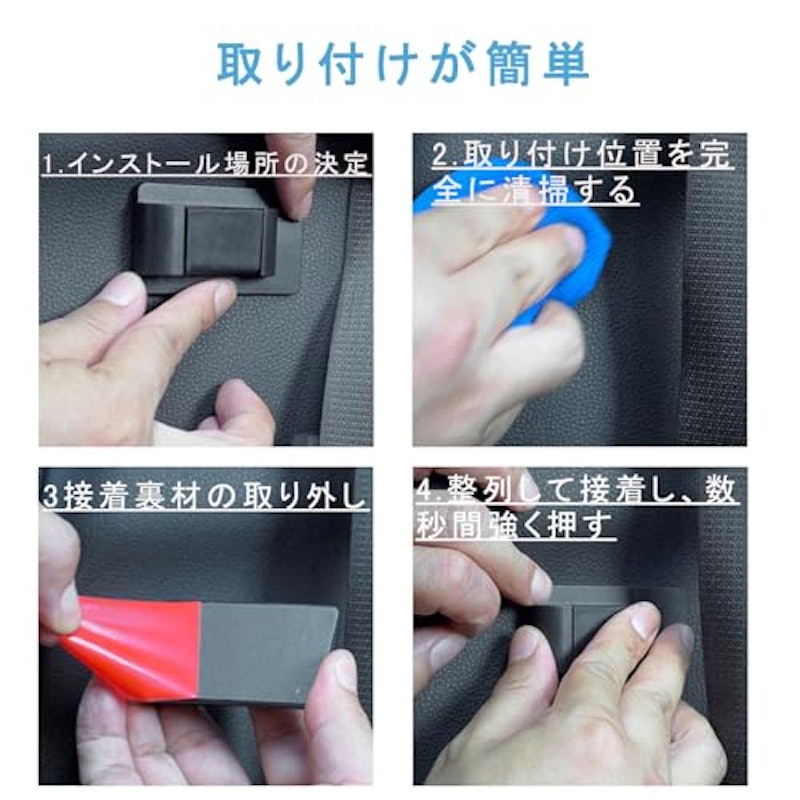 取り付けが簡単

1.インストール場所の決定

2.取り付け位置を完全に清掃する

3接着裏材の取り外し

4.整列して接着し、数秒間強く押す