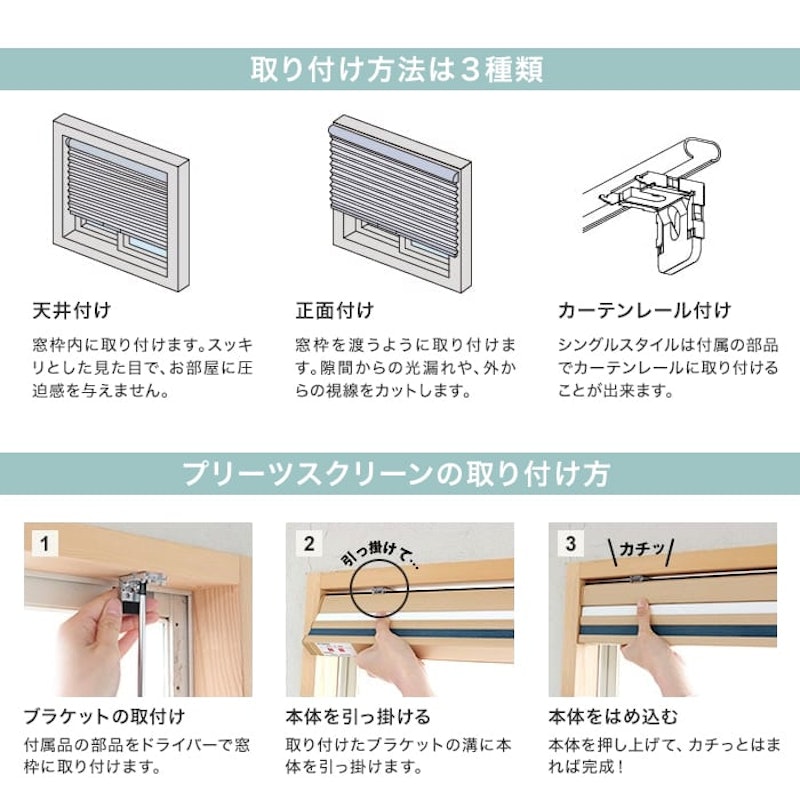 取り付け方法は３種類

天井付け

窓枠内に取り付けます。スッキリとした見た目で、お部屋に圧迫感を与えません。

正面付け

窓枠を渡うように取り付けます。隙間からの光漏れや、外からの視線をカットします。

カーテンレール付け

シングルスタイルは付属の部品でカーテンレールに取り付けることが出来ます。

プリーツスクリーンの取り付け方

1

ブラケットの取付け

付属品の部品をドライバーで窓枠に取り付けます。

2

引っ掛けて…

本体を引っ掛ける

取り付けたブラケットの溝に本体を引っ掛けます。

3

カチッ

本体をはめ込む

本体を押し上げて、カチっとはまれば完成！