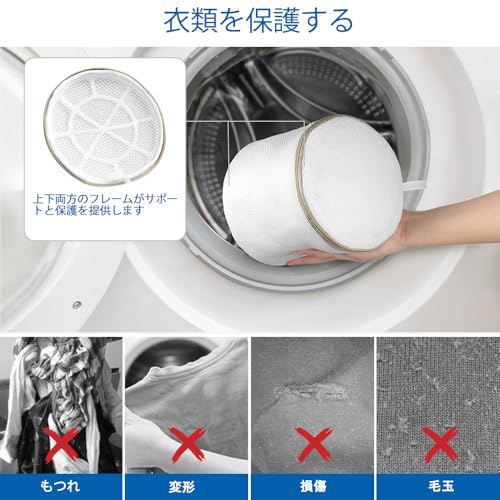 衣類を保護する

上下両方のフレームがサポートと保護を提供します

もつれ

変形

損傷

毛玉