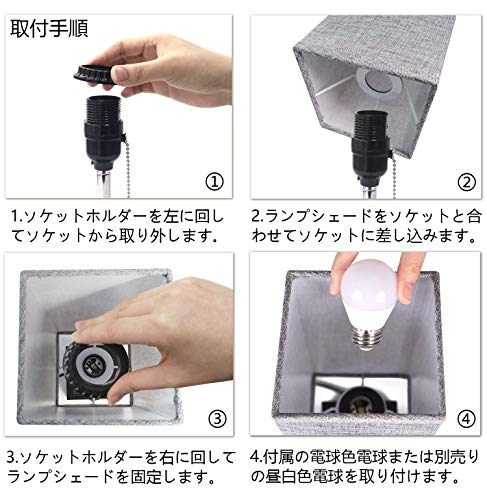 取付手順

①

1.ソケットホルダーを左に回してソケットから取り外します.

②

2.ランプシェードをソケットと合わせてソケットに差し込みます。

③

3.ソケットホルダーを右に回してランプシェードを固定します。

④

4.付属の電球色電球または別売りの昼白色電球を取り付けます。