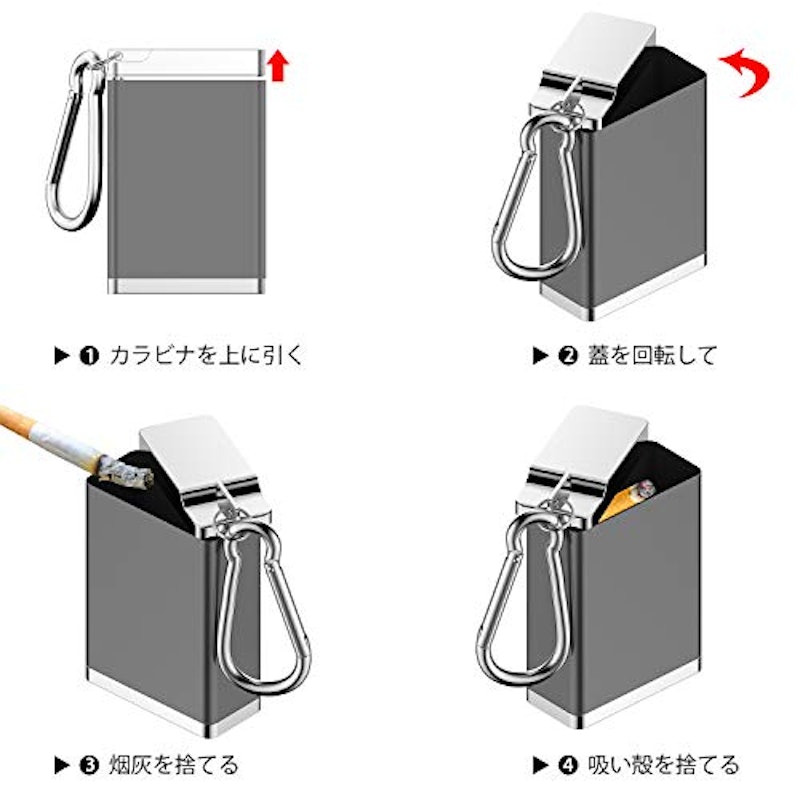 ▶ ❶ カラビナを上に引く

▶ ❷ 蓋を回転して

▶ ❸ 烟灰を捨てる

▶ ❹ 吸い殻を捨てる