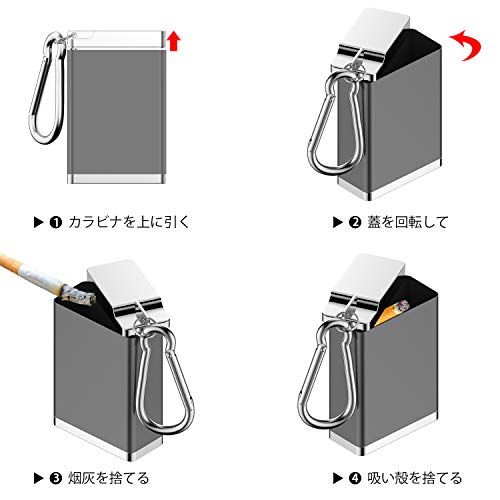 ▶ ❶ カラビナを上に引く

▶ ❷ 蓋を回転して

▶ ❸ 烟灰を捨てる

▶ ❹ 吸い殻を捨てる