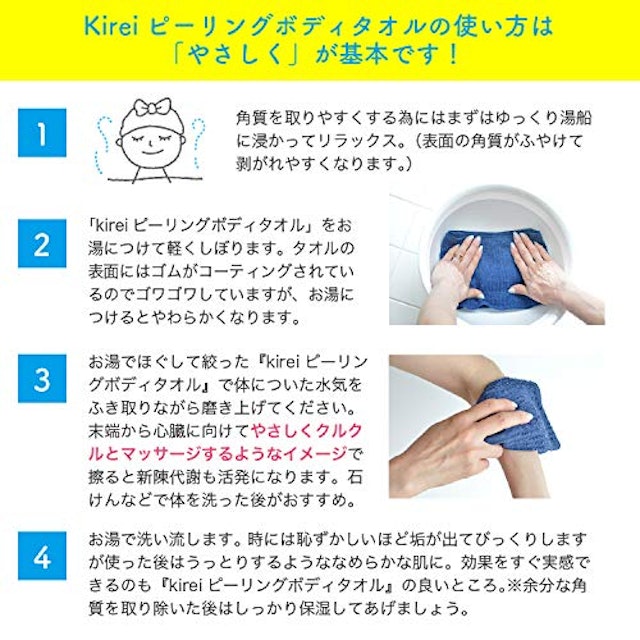 Kirei ピーリングボディタオルの使い方は「やさしく」が基本です！

1

角質を取りやすくする為にはまずはゆっくり湯船に浸かってリラックス。（表面の角質がふやけて剥がれやすくなります。）

2

「kirei ピーリングボディタオル」をお湯につけて軽くしぼります。タオルの表面にはゴムがコーティングされているのでゴワゴワしていますが、お湯につけるとやわらかくなります。

3

お湯でほぐして絞った『kirei ピーリングボディタオル』で体についた水気をふき取りながら磨き上げてください。末端から心臓に向けてやさしくクルクルとマッサージするようなイメージで擦ると新陳代謝も活発になります。石けんなどで体を洗った後がおすすめ。

4

お湯で洗い流します。時には恥ずかしいほど垢が出てびっくりしますが使った後はうっとりするようななめらかな肌に。効果をすぐ実感できるのも『kirei ピーリングボディタオル』の良いところ。※余分な角質を取り除いた後はしっかり保湿してあげましょう。