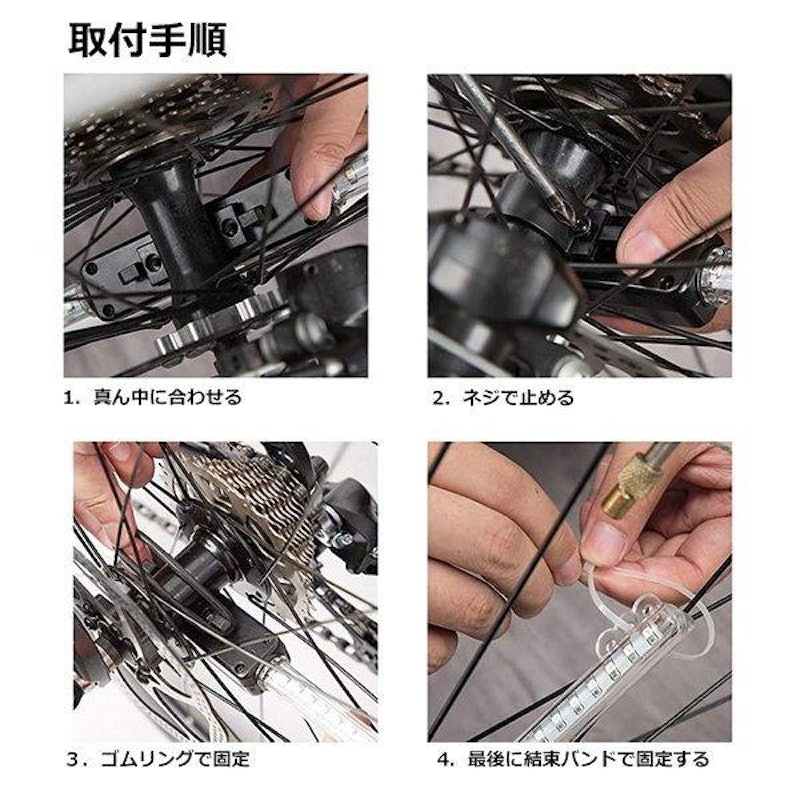 取付手順

1. 真ん中に合わせる

2. ネジで止める

3. ゴムリングで固定

4. 最後に結束バンドで固定する