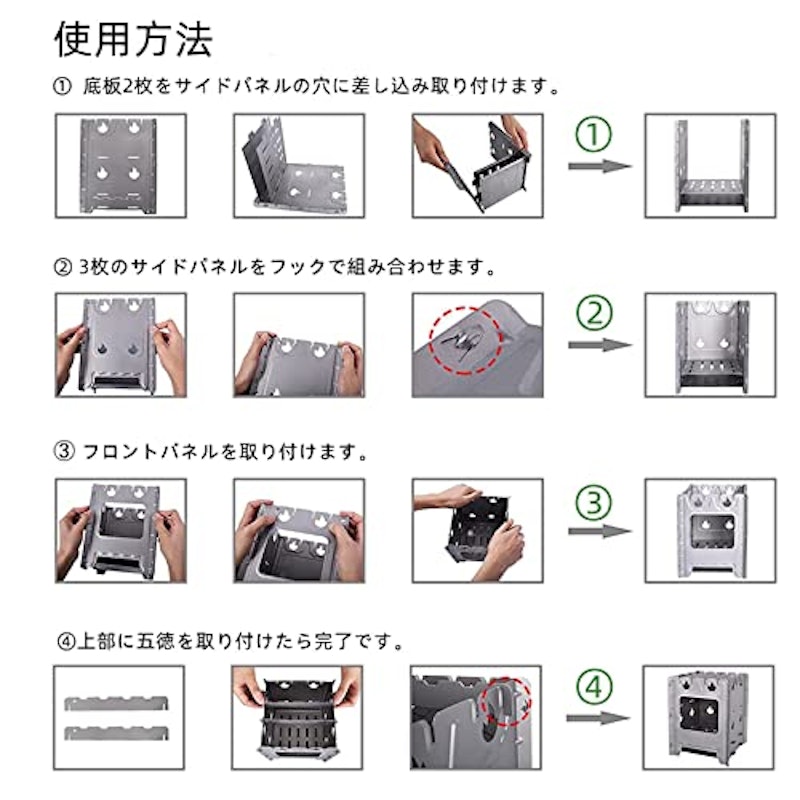 使用方法

① 底板2枚をサイドパネルの穴に差し込み取り付けます。

①

② 3枚のサイドパネルをフックで組み合わせます。

②

③ フロントパネルを取り付けます。

③

④上部に五徳を取り付けたら完了です。

④