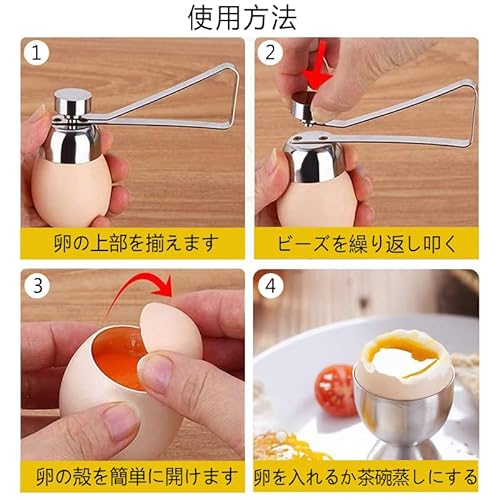 使用方法

1

卵の上部を揃えます

2

ビーズを繰り返し叩く

3

卵の殻を簡単に開けます

4

卵を入れるか茶碗蒸しにする