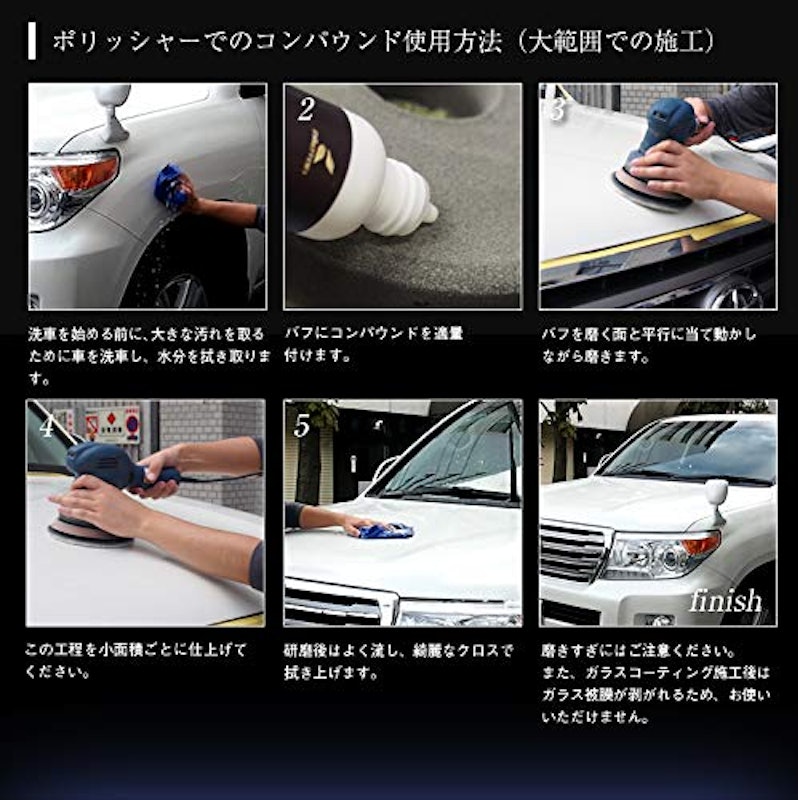 ポリッシャーでのコンパウンド使用方法（大範囲での施工）

洗車を始める前に、大きな汚れを取るために車を洗車し、水分を拭き取ります。

2

バフにコンパウンドを適量付けます。

3

バフを磨く面と平行に当て動かしながら磨きます。

4

この工程を小面積ごとに仕上げてください。

5

研磨後はよく流し、綺麗なクロスで拭き上げます。

finish

磨きすぎにはご注意ください。
また、ガラスコーティング施工後はガラス被膜が剥がれるため、お使いいただけません。