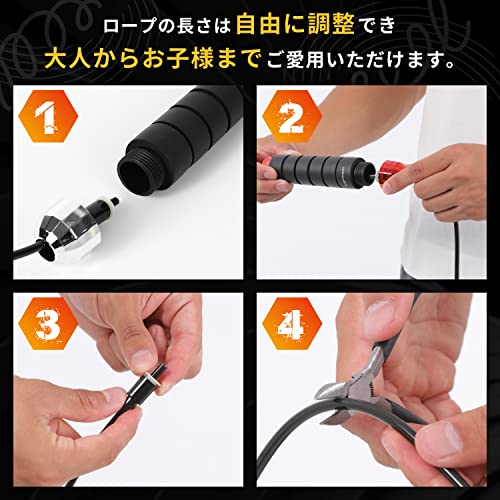 ロープの長さは自由に調整でき
大人からお子様までご愛用いただけます。

1

2

3

4