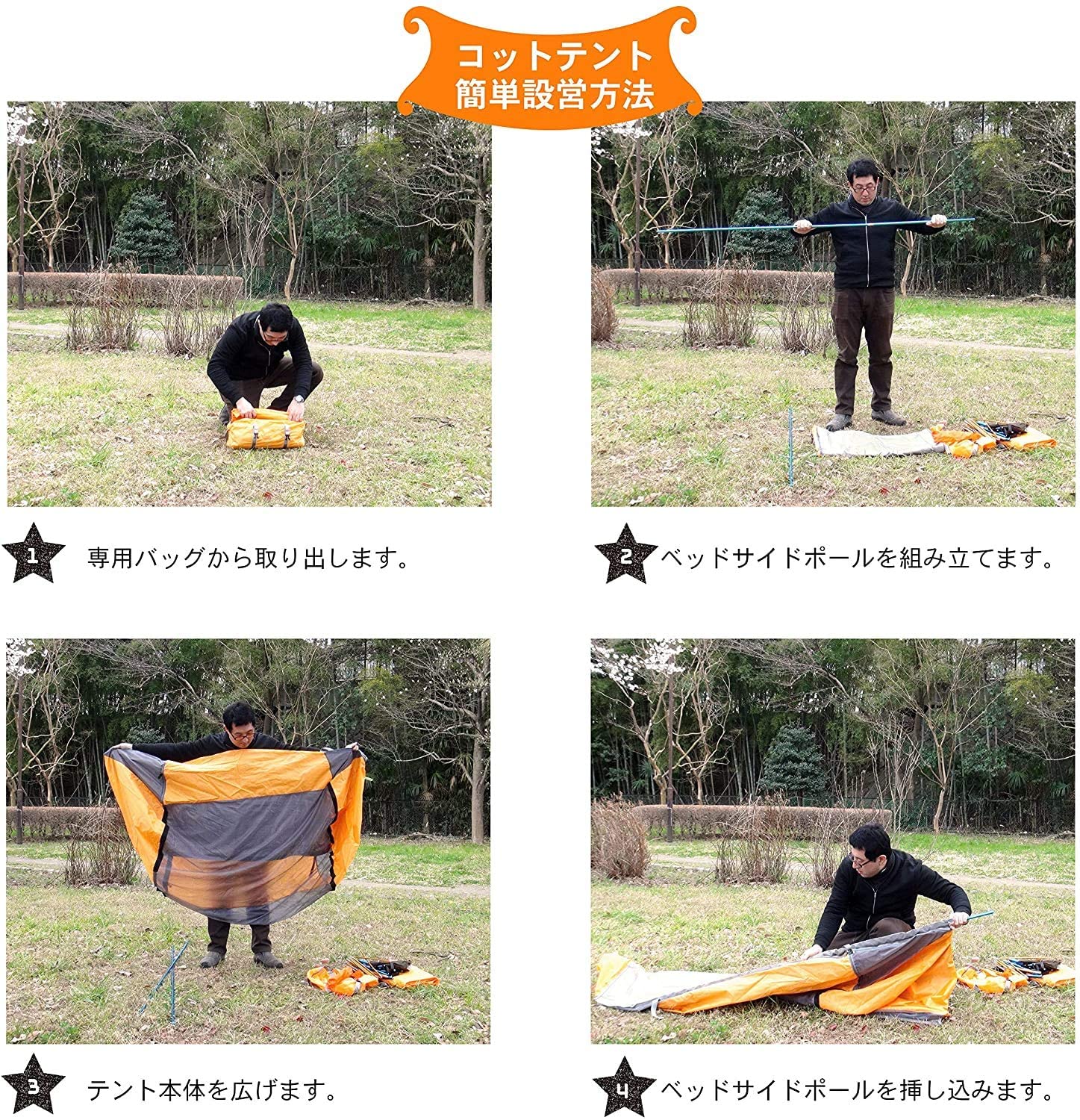 コットテント
簡単設営方法

1 専用バッグから取り出します。

2 ベッドサイドポールを組み立てます。

3 テント本体を広げます。

4 ベッドサイドポールを挿し込みます。